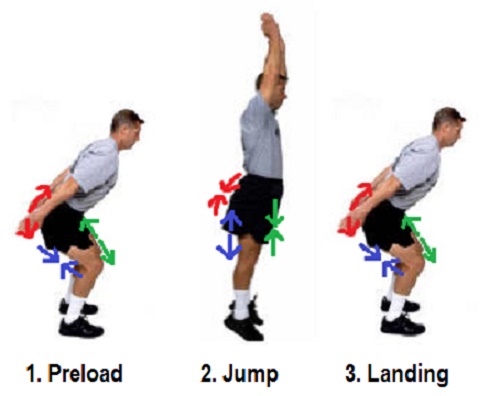 1. Preload

2. Jump

3. Landing